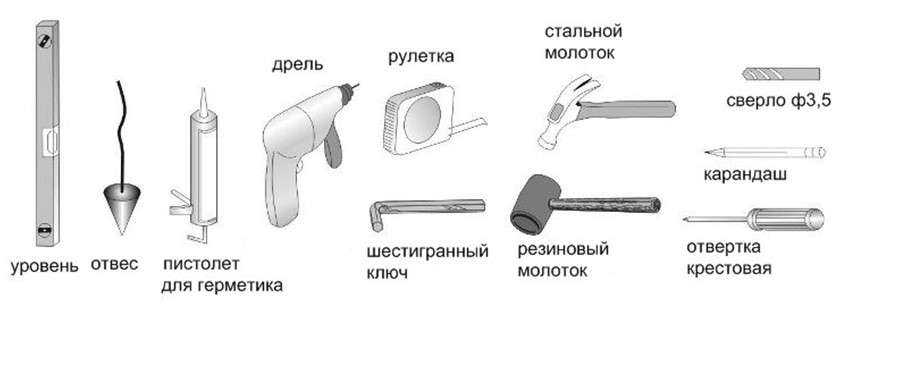 уровень

отвес

пистолет для герметика

дрель

рулетка

шестигранный ключ

стальной молоток

резиновый молоток

сверло ф3,5

карандаш

отвертка крестовая