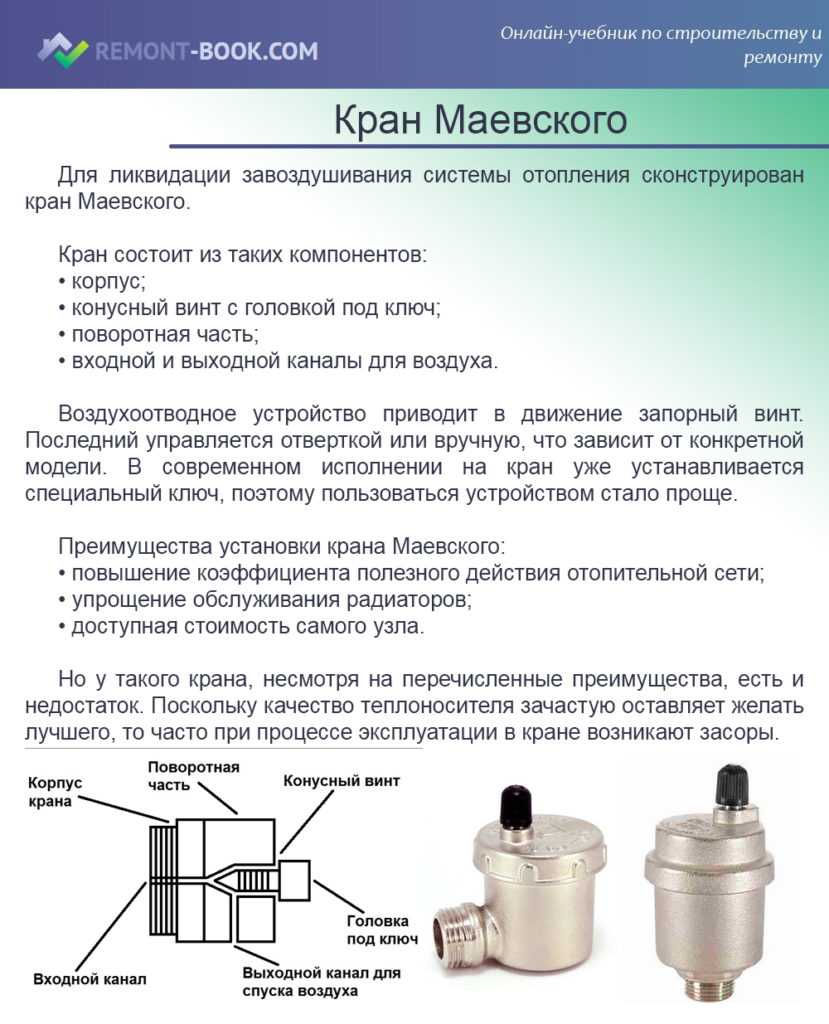 REMONT-BOOK.COM

Онлайн-учебник по строительству и ремонту

Кран Маевского

Для ликвидации завоздушивания системы отопления сконструирован кран Маевского.

Кран состоит из таких компонентов:
• корпус;
• конусный винт с головкой под ключ;
• поворотная часть;
• входной и выходной каналы для воздуха.

Воздухоотводное устройство приводит в движение запорный винт. Последний управляется отверткой или вручную, что зависит от конкретной модели. В современном исполнении на кран уже устанавливается специальный ключ, поэтому пользоваться устройством стало проще.

Преимущества установки крана Маевского:
• повышение коэффициента полезного действия отопительной сети;
• упрощение обслуживания радиаторов;
• доступная стоимость самого узла.

Но у такого крана, несмотря на перечисленные преимущества, есть и недостаток. Поскольку качество теплоносителя зачастую оставляет желать лучшего, то часто при процессе эксплуатации в кране возникают засоры.

Корпус крана

Поворотная часть

Конусный винт

Головка под ключ

Входной канал

Выходной канал для спуска воздуха