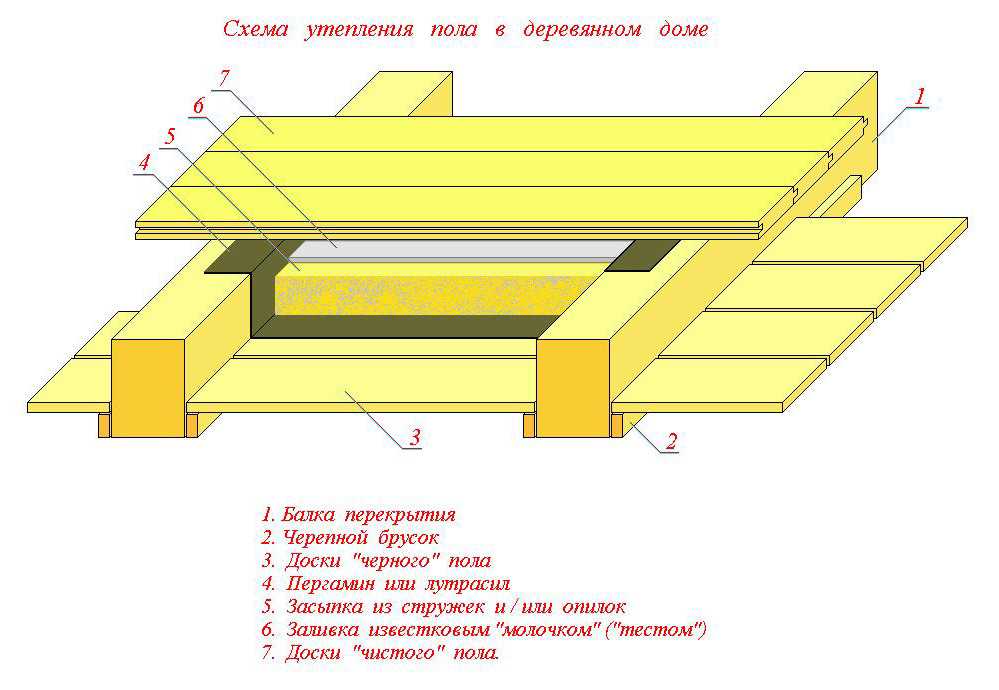 Схема утепления пола в деревянном доме

7
6
5
4
1
3
2

1. Балка перекрытия
2. Черепной брусок
3. Доски "черного" пола
4. Пергамин или лутрасил
5. Засыпка из стружек и / или опилок
6. Заливка известковым "молочком" ("тестом")
7. Доски "чистого" пола.