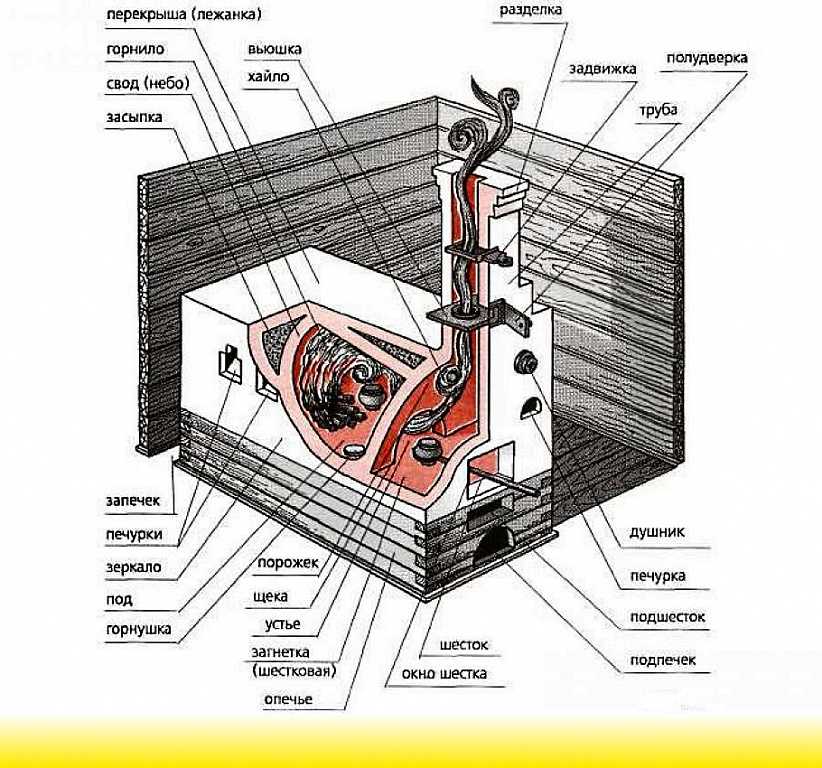 перекрыша (лежанка)
горнило
свод (небо)
засыпка
вьюшка
хайло
разделка
задвижка
полудверка
труба
запечек
печурки
зеркало
под
горнушка
порожек
щека
устье
загнетка (шестковая)
опечье
шесток
окно шестка
душник
печурка
подшесток
подпечек