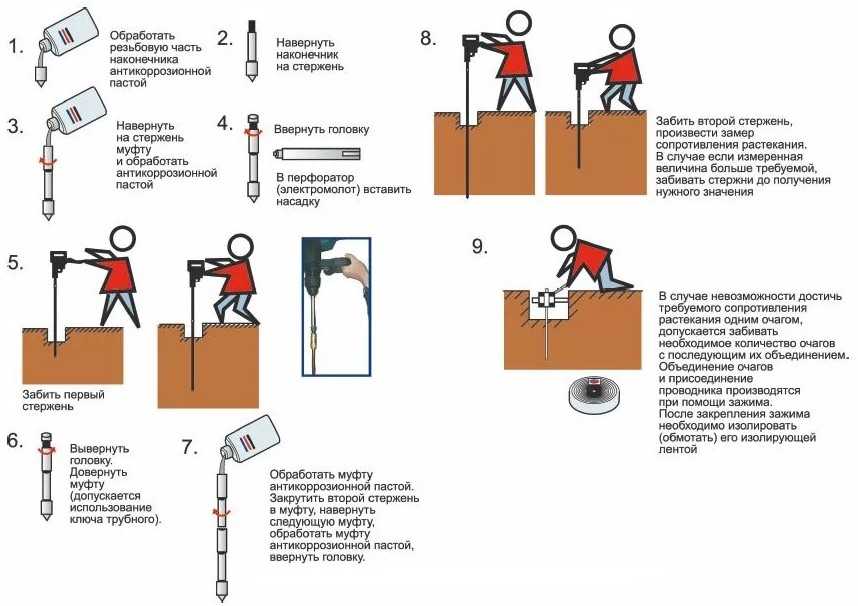 1. Обработать резьбовую часть наконечника антикоррозионной пастой

2. Навернуть наконечник на стержень

3. Навернуть на стержень муфту и обработать антикоррозионной пастой

4. Ввернуть головку

В перфоратор (электромолот) вставить насадку

5.

Забить первый стержень

6. Вывернуть головку. Довернуть муфту (допускается использование ключа трубного).

7. Обработать муфту антикоррозионной пастой. Закрутить второй стержень в муфту, навернуть следующую муфту, обработать муфту антикоррозионной пастой, ввернуть головку.

8.

Забить второй стержень, произвести замер сопротивления растекания. В случае если измеренная величина больше требуемой, забивать стержни до получения нужного значения

9.

В случае невозможности достичь требуемого сопротивления растекания одним очагом, допускается забивать необходимое количество очагов с последующим их объединением. Объединение очагов и присоединение проводника производятся при помощи зажима. После закрепления зажима необходимо изолировать (обмотать) его изолирующей лентой