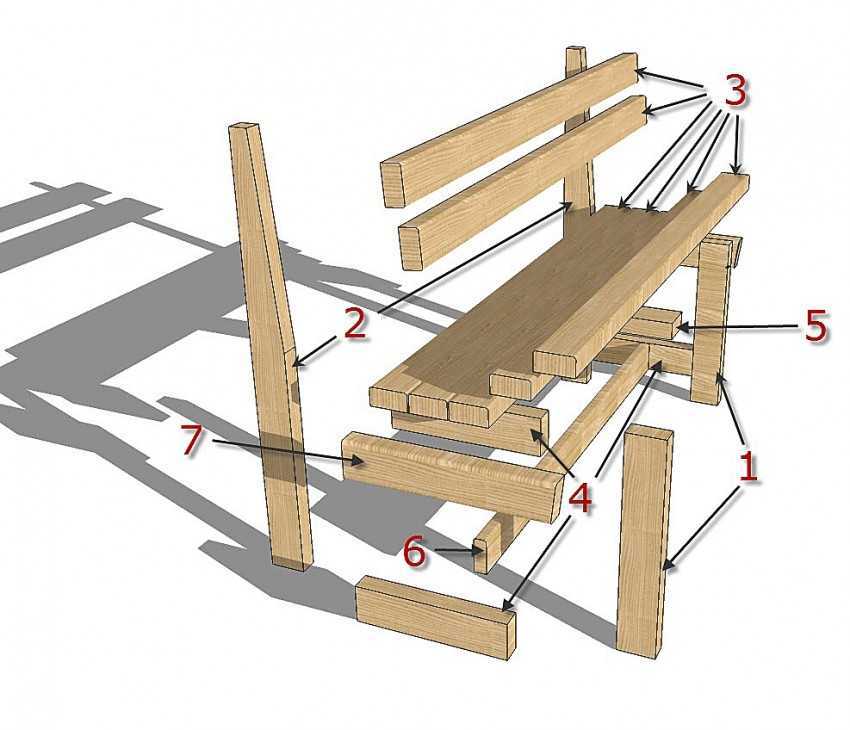 3
2
5
7
4
1
6