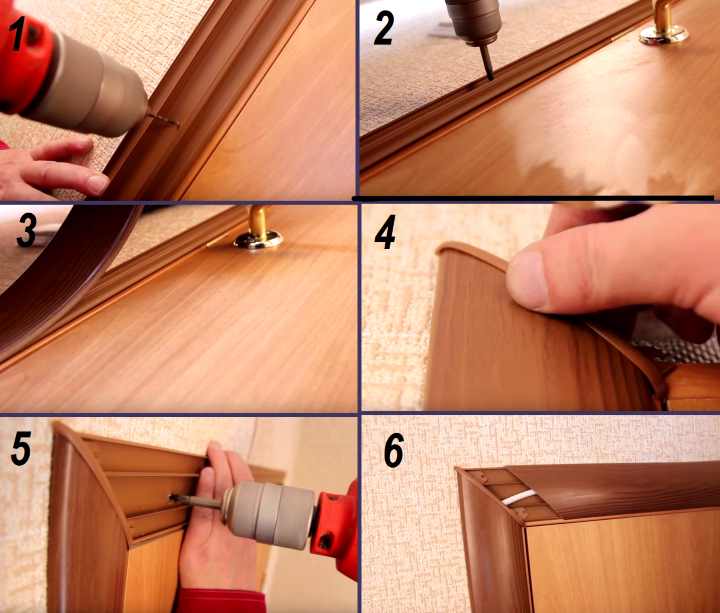 1
2
3
4
5
6