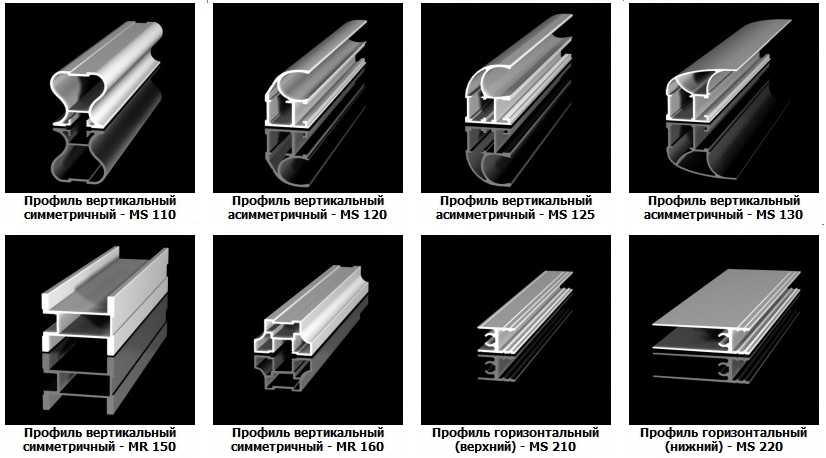 Профиль вертикальный симметричный - MS 110

Профиль вертикальный асимметричный - MS 120

Профиль вертикальный асимметричный - MS 125

Профиль вертикальный асимметричный - MS 130

Профиль вертикальный симметричный - MR 150

Профиль вертикальный симметричный - MR 160

Профиль горизонтальный (верхний) - MS 210

Профиль горизонтальный (нижний) - MS 220