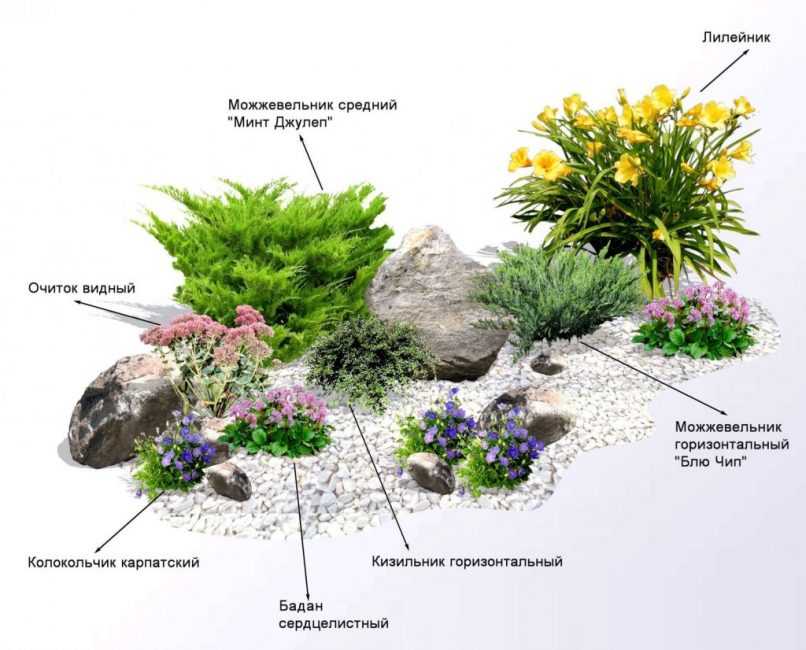 Лилейник

Можжевельник средний "Минт Джулеп"

Очиток видный

Можжевельник горизонтальный "Блю Чип"

Колокольчик карпатский

Кизильник горизонтальный

Бадан сердцелистный